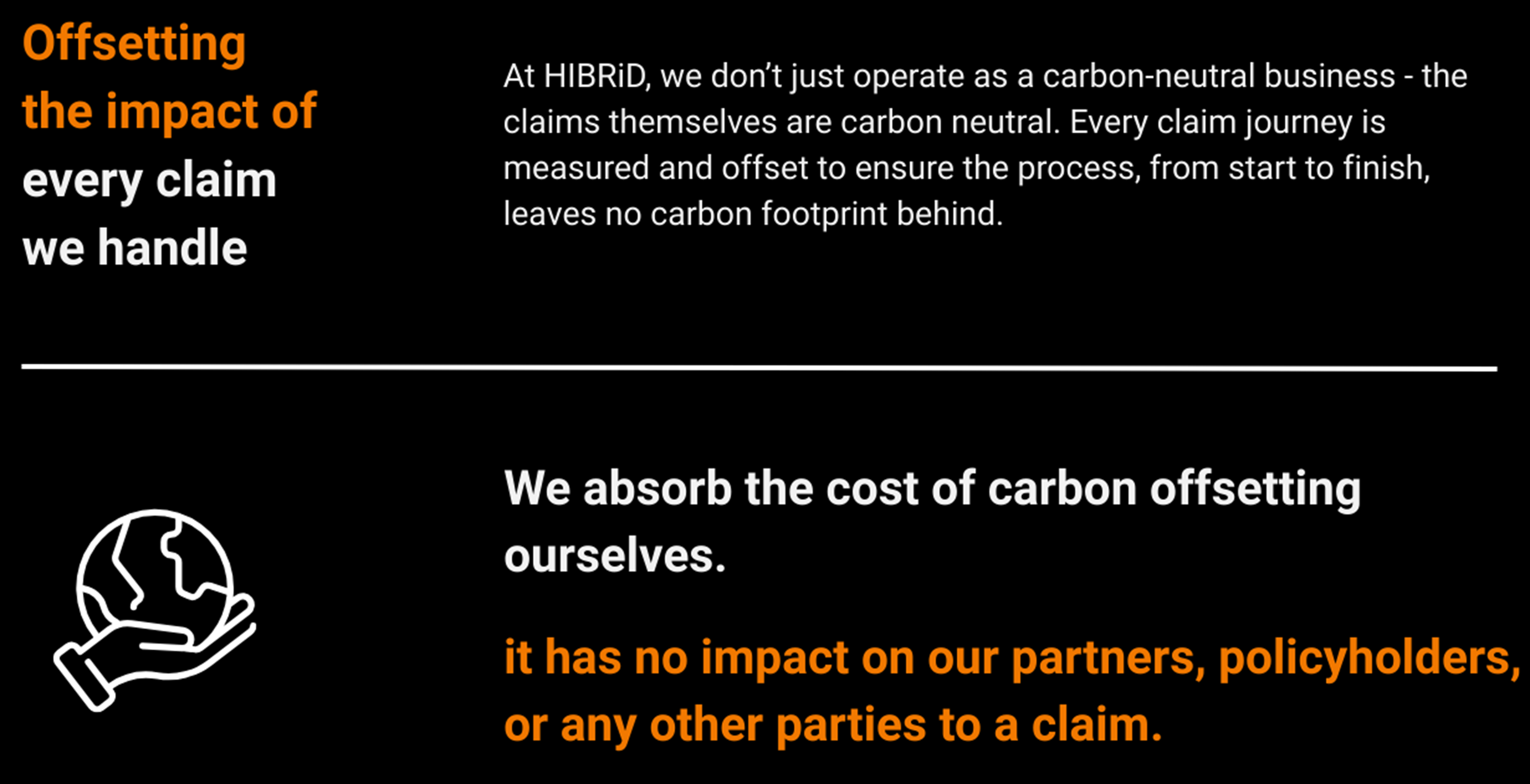 Offsetting the impact of every claim we handle

At HIBRiD, we don't just operate as a carbon-neutral business - the claims themselves are carbon neutral. Every claim journey is measured and offset to ensure the process, from start to finish, leaves no carbon footprint behind.

We absorb the cost of carbon offsetting ourselves.

it has no impact on our partners, policyholders, or any other parties to a claim.